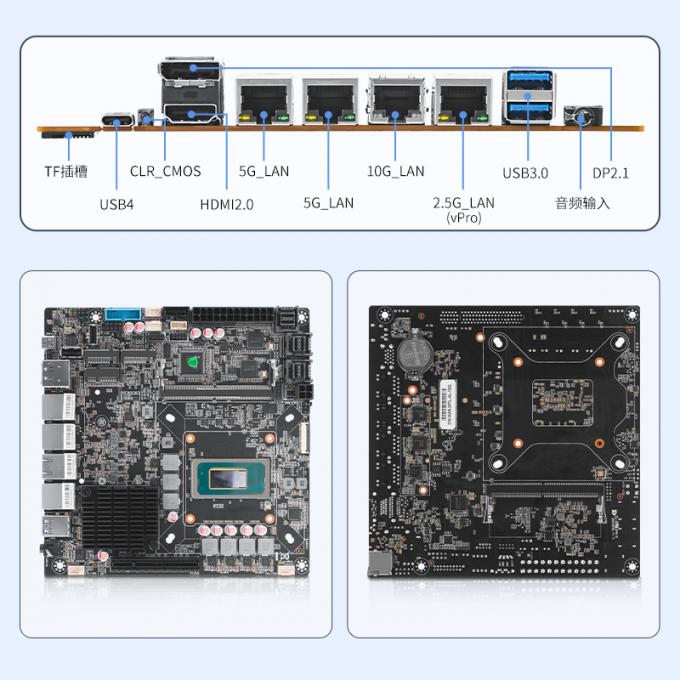 TF插槽

USB4

CLR_CMOS

HDMI2.0

5G_LAN

5G_LAN

10G_LAN

2.5G_LAN
(vPro)

USB3.0

音频输入

DP2.1