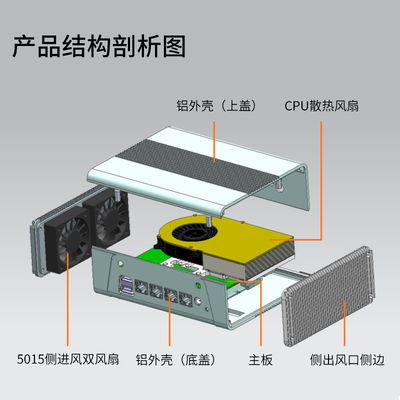 产品结构剖析图

铝外壳（上盖）

CPU散热风扇

5015侧进风双风扇

铝外壳（底盖）

主板

侧出风口侧边